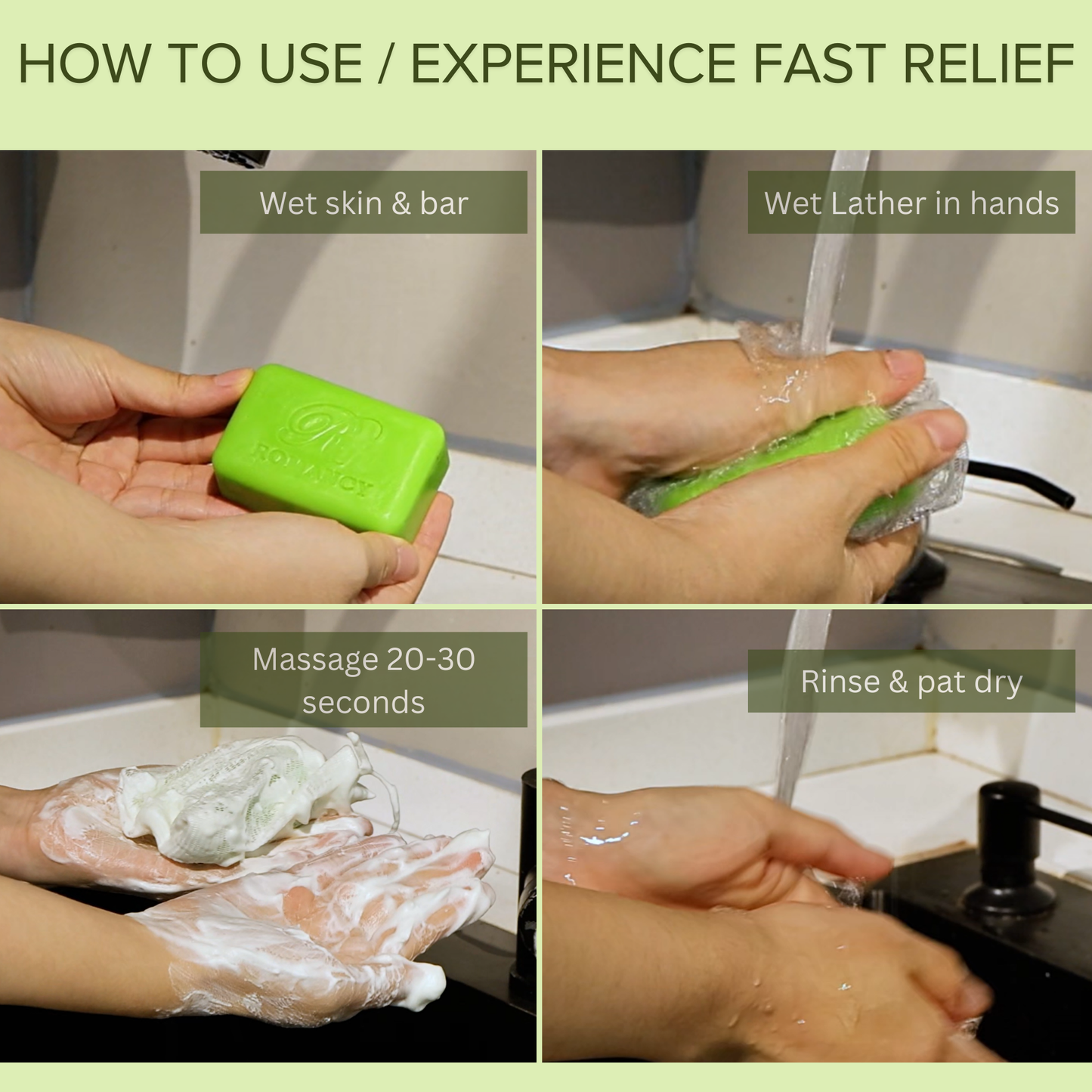 HOW TO USE / EXPERIENCE FAST RELIEF

Wet skin & bar

ROMANCY

Wet Lather in hands

Massage 20-30 seconds

Rinse & pat dry